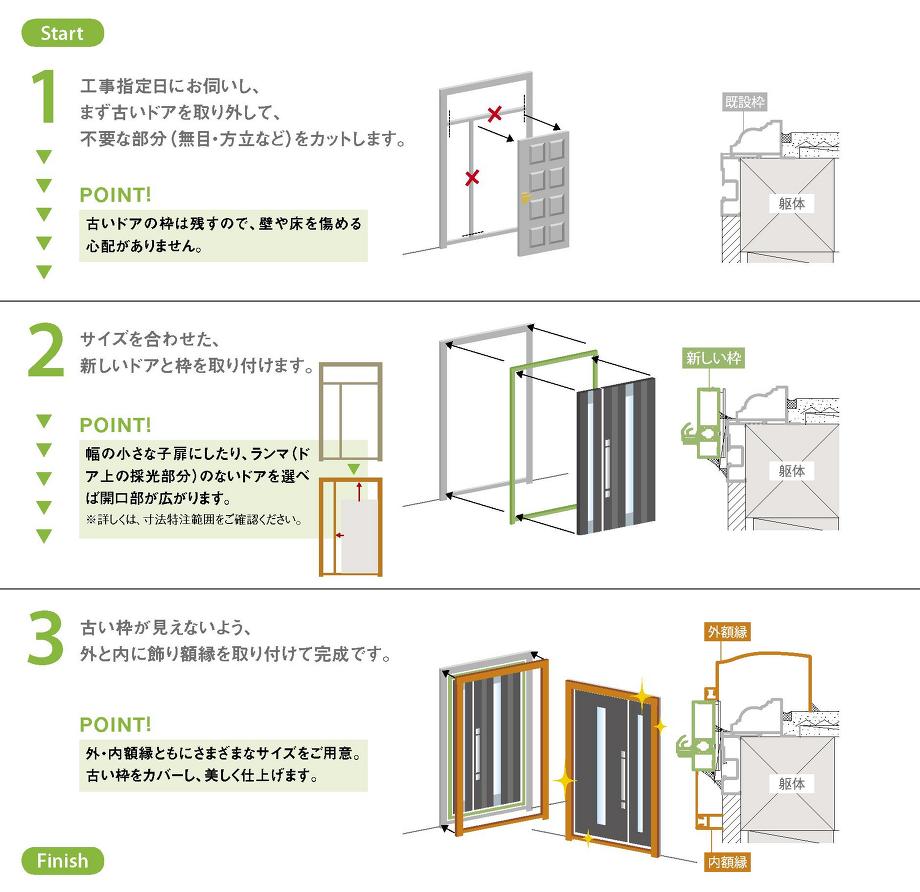 Start

1

工事指定日にお伺いし、まず古いドアを取り外して、不要な部分（無目・方立など）をカットします。

POINT!

古いドアの枠は残すので、壁や床を傷める心配がありません。

既設枠

躯体

2

サイズを合わせた、新しいドアと枠を取り付けます。

POINT!

幅の小さな子扉にしたり、ランマ（ドア上の採光部分）のないドアを選べば開口部が広がります。

※詳しくは、寸法特注範囲をご確認ください。

新しい枠

躯体

3

古い枠が見えないよう、外と内に飾り額縁を取り付けて完成です。

POINT!

外・内額縁ともにさまざまなサイズをご用意。古い枠をカバーし、美しく仕上げます。

外額縁

躯体

内額縁

Finish